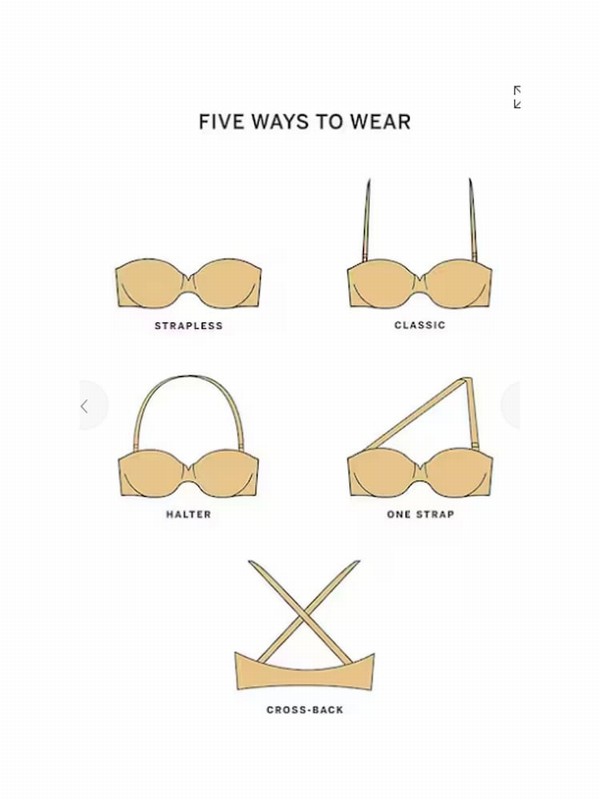 FIVE WAYS TO WEAR

STRAPLESS

CLASSIC

HALTER

ONE STRAP

CROSS-BACK